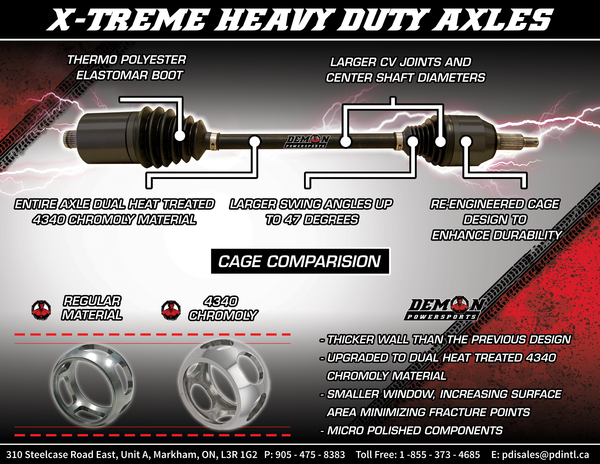 X-TREME HEAVY DUTY AXLES

THERMO POLYESTER ELASTOMAR BOOT

LARGER CV JOINTS AND CENTER SHAFT DIAMETERS

DEMON POWERSPORTS

ENTIRE AXLE DUAL HEAT TREATED 4340 CHROMOLY MATERIAL

LARGER SWING ANGLES UP TO 47 DEGREES

RE-ENGINEERED CAGE DESIGN TO ENHANCE DURABILITY

CAGE COMPARISION

REGULAR MATERIAL

4340 CHROMOLY

DEMON POWERSPORTS

- THICKER WALL THAN THE PREVIOUS DESIGN
- UPGRADED TO DUAL HEAT TREATED 4340 CHROMOLY MATERIAL
- SMALLER WINDOW, INCREASING SURFACE AREA MINIMIZING FRACTURE POINTS
- MICRO POLISHED COMPONENTS

310 Steelcase Road East, Unit A, Markham, ON, L3R 1G2 P: 905 - 475 - 8383 Toll Free: 1 -855 - 373 - 4685 E: pdisales@pdintl.ca