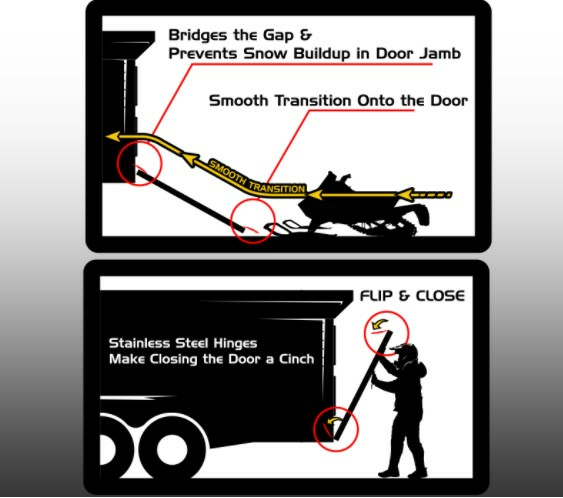 Bridges the Gap &
Prevents Snow Buildup in Door Jamb

Smooth Transition Onto the Door

SMOOTH TRANSITION

FLIP & CLOSE

Stainless Steel Hinges
Make Closing the Door a Cinch