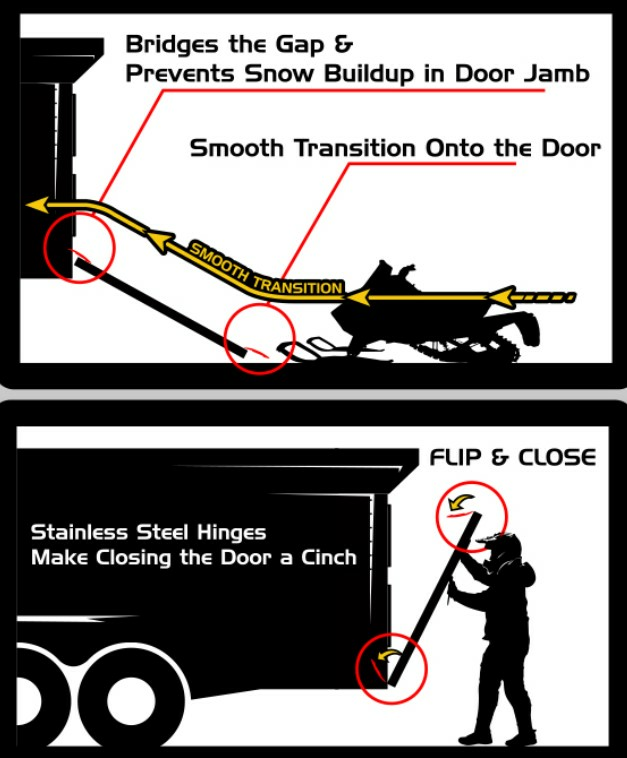 Bridges the Gap &
Prevents Snow Buildup in Door Jamb

Smooth Transition Onto the Door

SMOOTH TRANSITION

FLIP & CLOSE

Stainless Steel Hinges
Make Closing the Door a Cinch